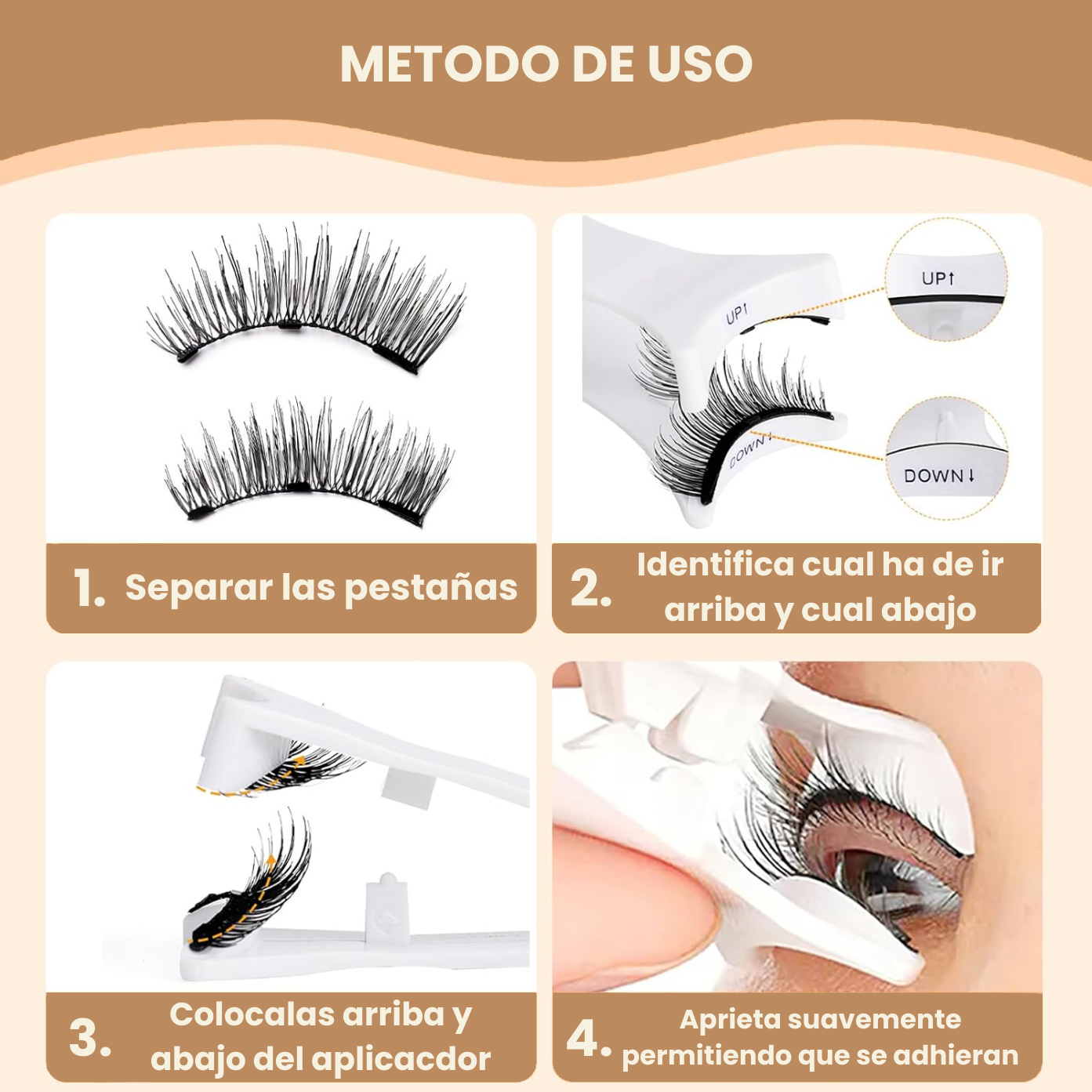 METODO DE USO

UP↑

UP↑

DOWN↓

DOWN↓

1. Separar las pestañas

2. Identifica cual ha de ir arriba y cual abajo

3. Colocalas arriba y abajo del aplicacdor

4. Aprieta suavemente permitiendo que se adhieran